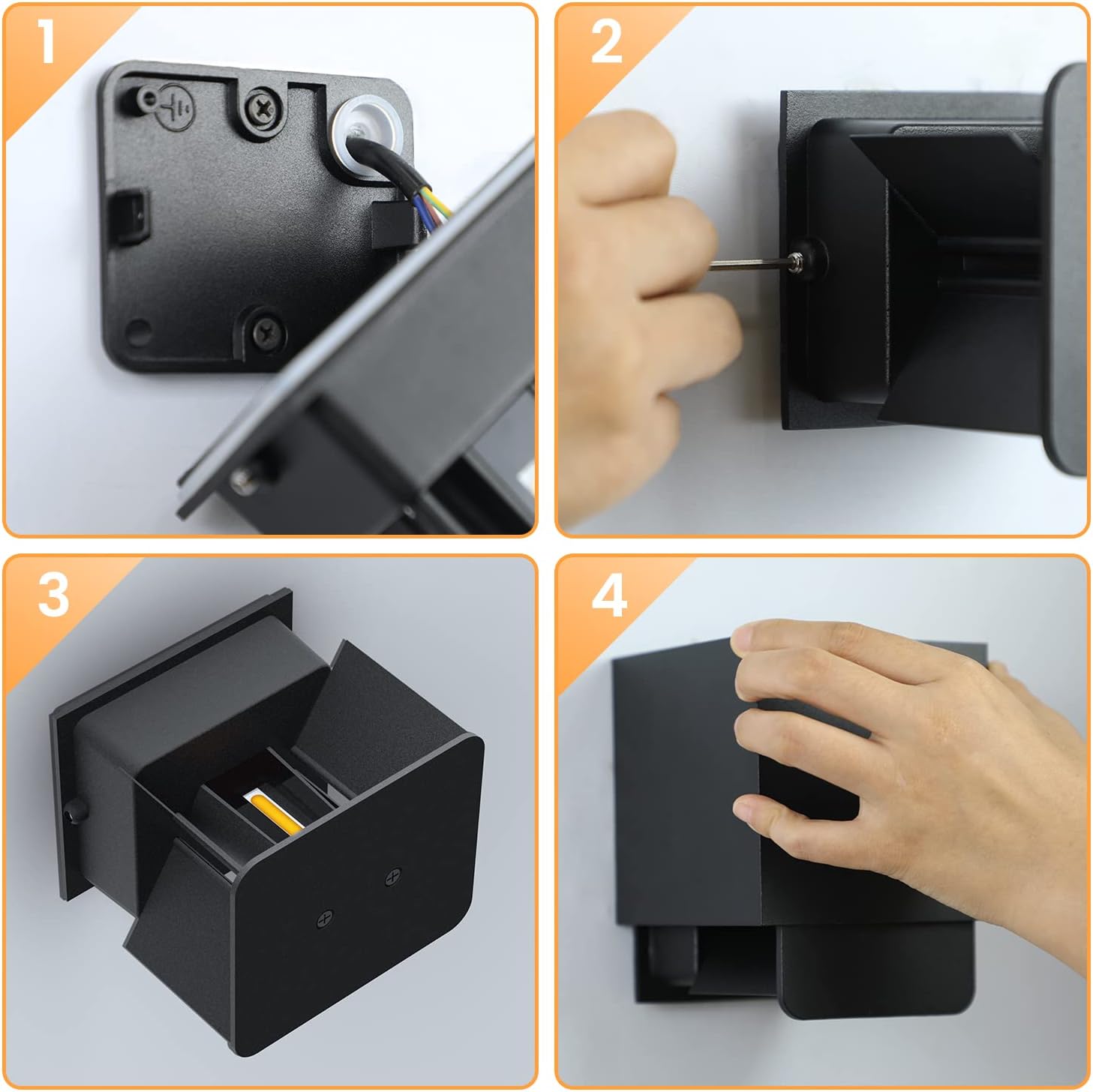 1

2

3

4