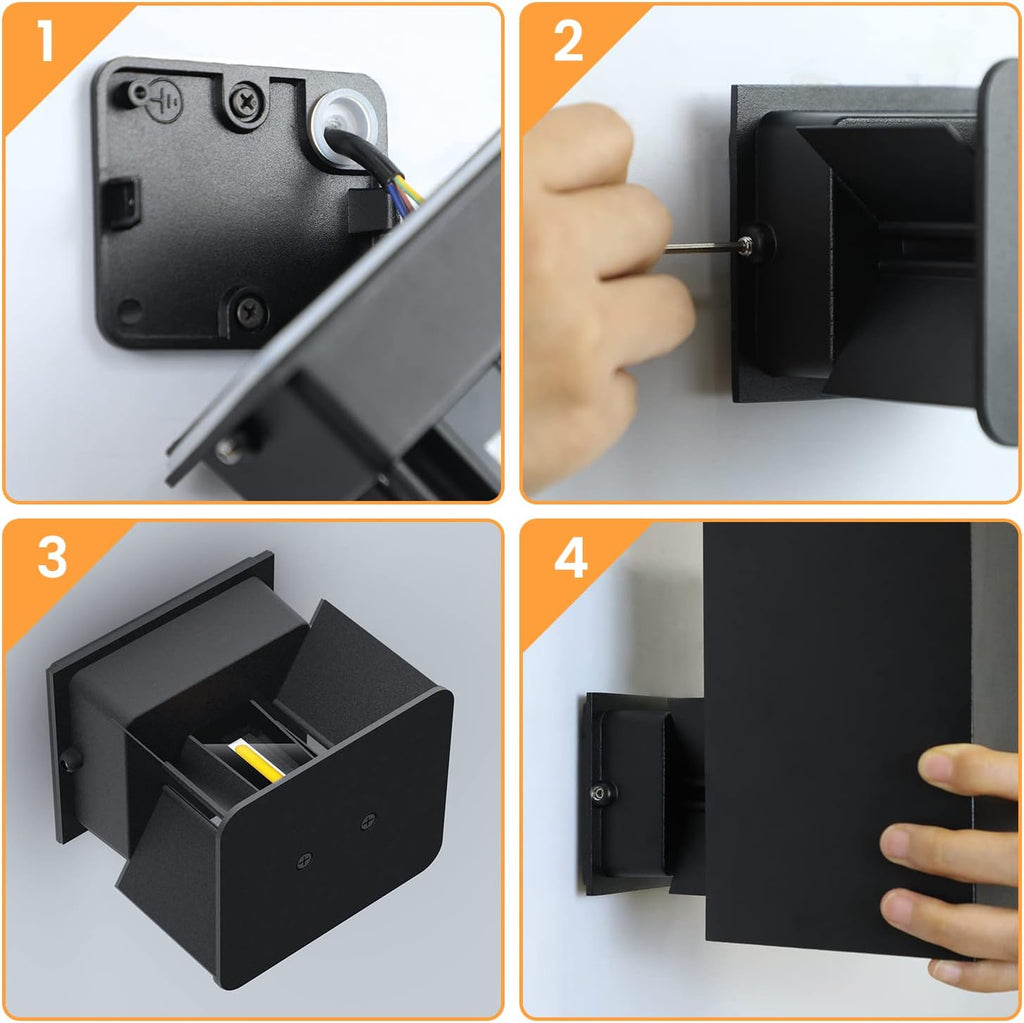 1

2

3

4